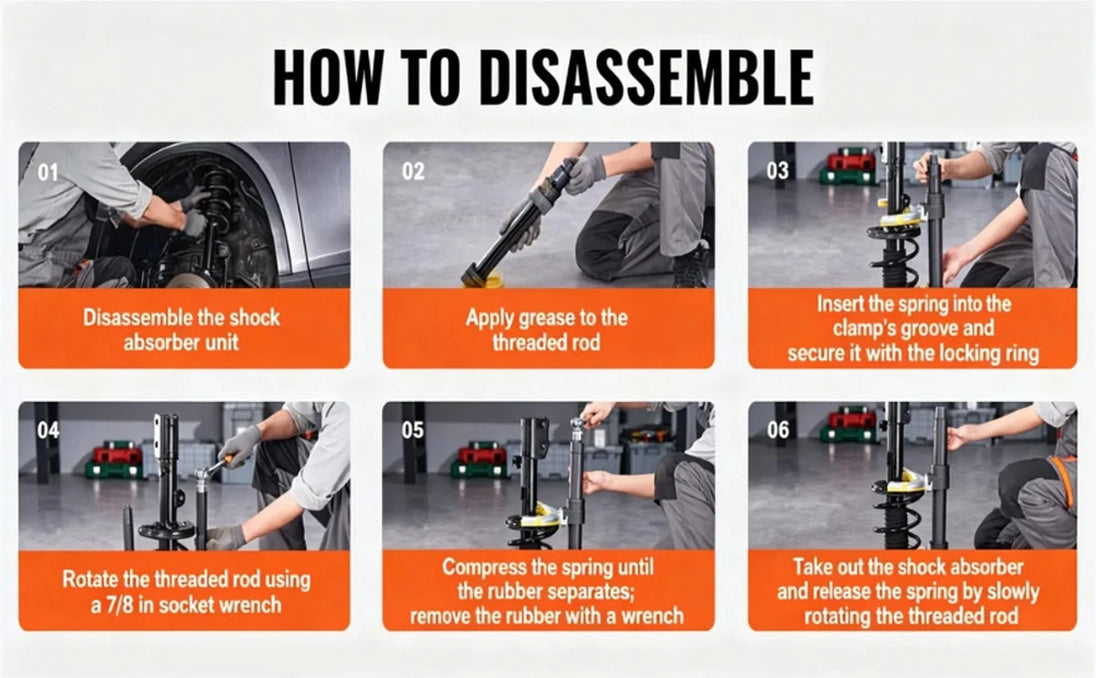 HOW TO DISASSEMBLE

01

Disassemble the shock absorber unit

02

Apply grease to the threaded rod

03

Insert the spring into the clamp's groove and secure it with the locking ring

04

Rotate the threaded rod using a 7/8 in socket wrench

05

Compress the spring until the rubber separates; remove the rubber with a wrench

06

Take out the shock absorber and release the spring by slowly rotating the threaded rod