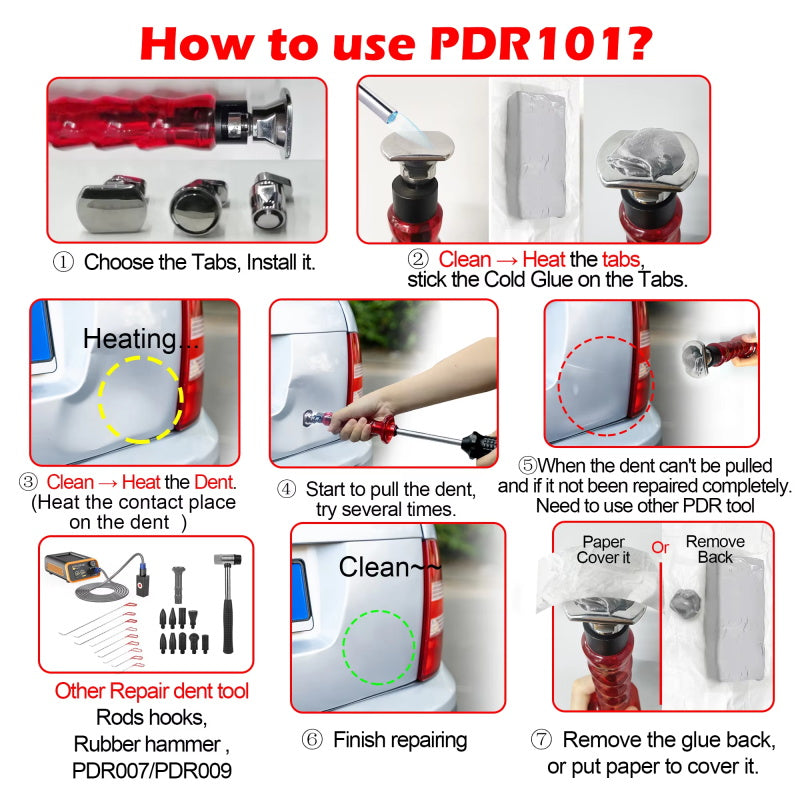 How to use PDR101?

① Choose the Tabs, Install it.

② Clean → Heat the tabs, stick the Cold Glue on the Tabs.

Heating...

③ Clean → Heat the Dent. (Heat the contact place on the dent )

④ Start to pull the dent, try several times.

⑤When the dent can't be pulled and if it not been repaired completely. Need to use other PDR tool

Other Repair dent tool
Rods hooks,
Rubber hammer ,
PDR007/PDR009

Clean~~

⑥ Finish repairing

Paper Cover it

Or

Remove Back

⑦ Remove the glue back, or put paper to cover it.